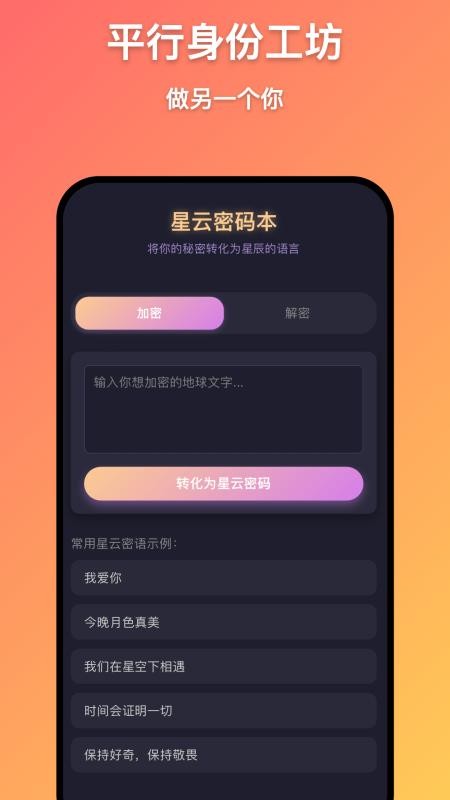 平行身份工坊

做另一个你

星云密码本

将你的秘密转化为星辰的语言

加密

解密

输入你想加密的地球文字...

转化为星云密码

常用星云密语示例:

我爱你

今晚月色真美

我们在星空下相遇

时间会证明一切

保持好奇，保持敬畏